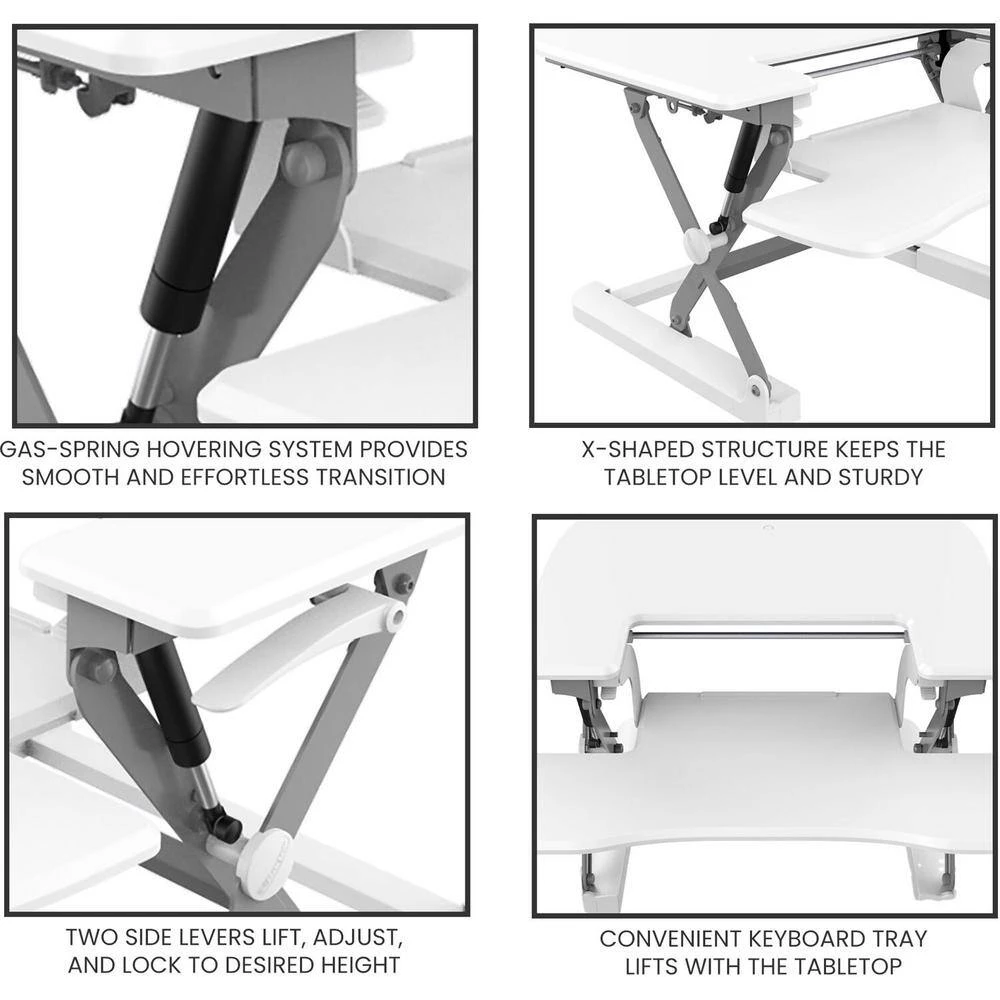 GAS-SPRING HOVERING SYSTEM PROVIDES SMOOTH AND EFFORTLESS TRANSITION

X-SHAPED STRUCTURE KEEPS THE TABLETOP LEVEL AND STURDY

TWO SIDE LEVERS LIFT, ADJUST, AND LOCK TO DESIRED HEIGHT

CONVENIENT KEYBOARD TRAY LIFTS WITH THE TABLETOP